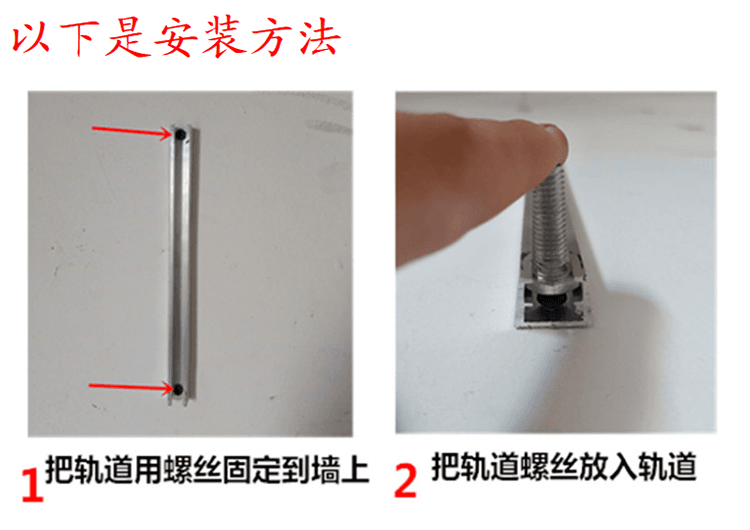 以下是安装方法

1 把轨道用螺丝固定到墙上

2 把轨道螺丝放入轨道